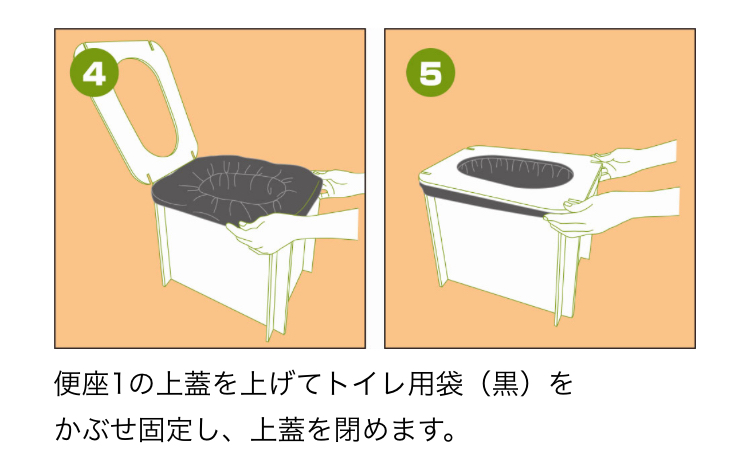 4

5

便座1の上蓋を上げてトイレ用袋（黒）をかぶせ固定し、上蓋を閉めます。