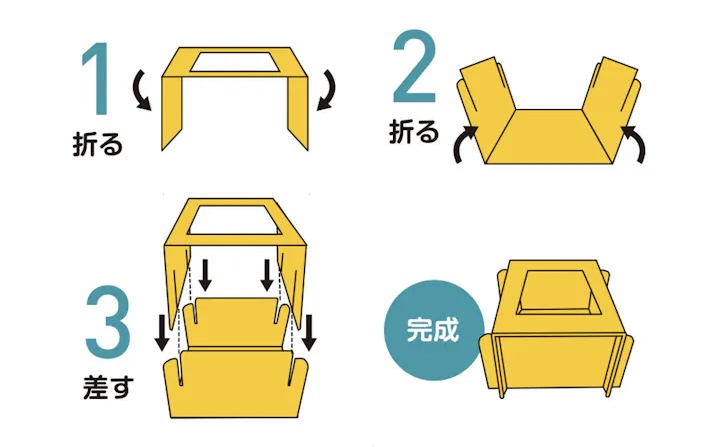 1
折る

2
折る

3
差す

完成