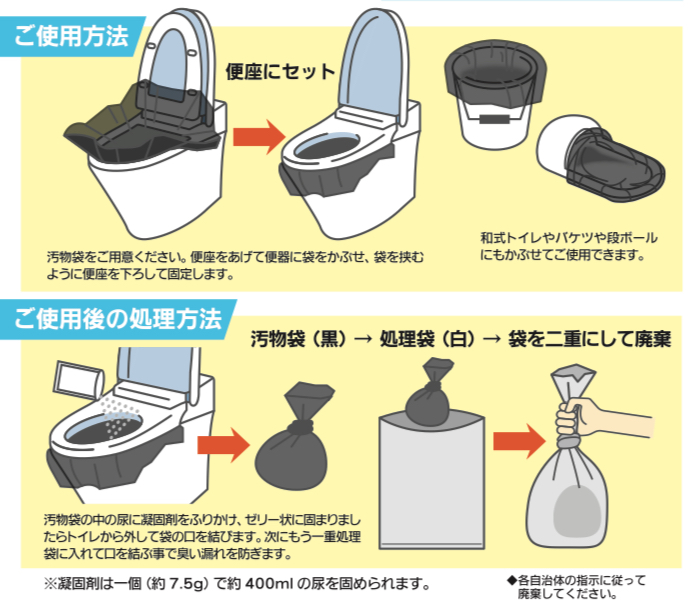 ご使用方法

便座にセット

汚物袋をご用意ください。便座をあげて便器に袋をかぶせ、袋を挟むように便座を下ろして固定します。

和式トイレやバケツや段ボールにもかぶせてご使用できます。

ご使用後の処理方法

汚物袋（黒）→ 処理袋（白）→ 袋を二重にして廃棄

汚物袋の中の尿に凝固剤をふりかけ、ゼリー状に固まりましたらトイレから外して袋の口を結びます。次にもう一重処理袋に入れて口を結ぶ事で臭い漏れを防ぎます。

※凝固剤は一個（約 7.5g）で約 400ml の尿を固められます。

◆各自治体の指示に従って廃棄してください。