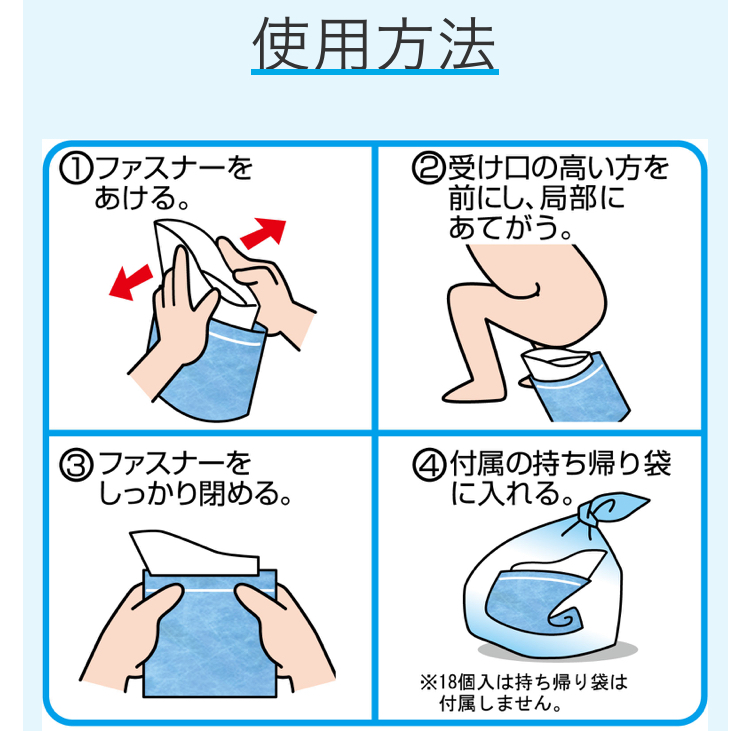 使用方法

①ファスナーをあける。

②受け口の高い方を前にし、局部にあてがう。

③ファスナーをしっかり閉める。

④付属の持ち帰り袋に入れる。

※18個入は持ち帰り袋は付属しません。