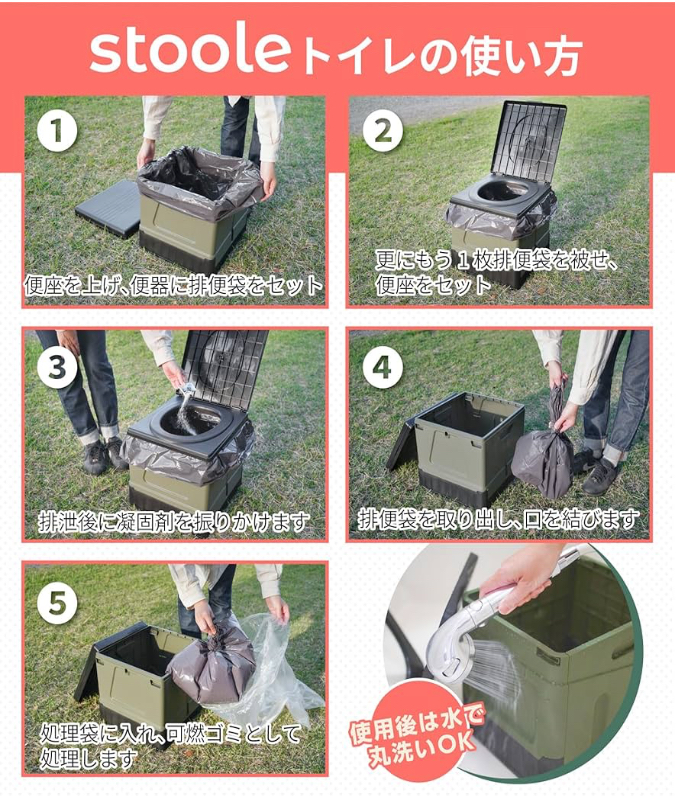 stooleトイレの使い方

1
便座を上げ、便器に排便袋をセット

2
更にもう１枚排便袋を被せ、便座をセット

3
排泄後に凝固剤を振りかけます

4
排便袋を取り出し、口を結びます

5
処理袋に入れ、可燃ゴミとして処理します

使用後は水で丸洗いOK