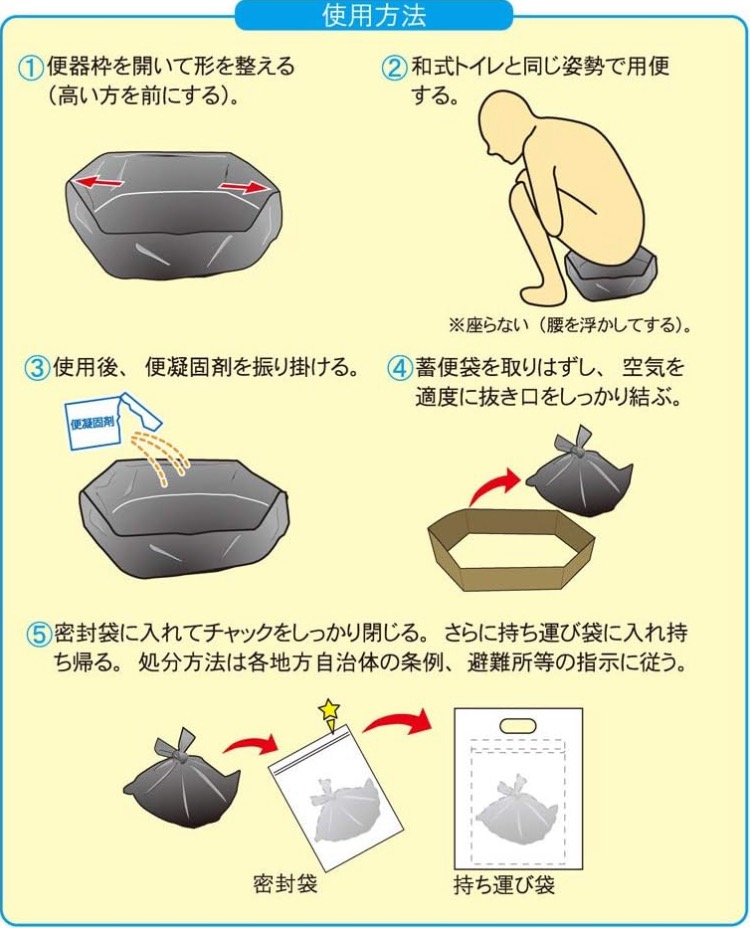 使用方法

①便器枠を開いて形を整える（高い方を前にする）。

②和式トイレと同じ姿勢で用便する。

※座らない（腰を浮かしてする）。

③使用後、便凝固剤を振り掛ける。

便凝固剤

④蓄便袋を取りはずし、空気を適度に抜き口をしっかり結ぶ。

⑤密封袋に入れてチャックをしっかり閉じる。さらに持ち運び袋に入れ持ち帰る。処分方法は各地方自治体の条例、避難所等の指示に従う。

密封袋

持ち運び袋